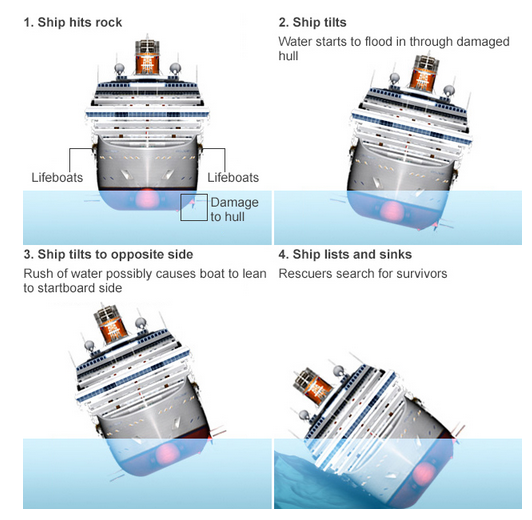 1. Ship hits rock

Lifeboats

Lifeboats

Damage to hull

2. Ship tilts

Water starts to flood in through damaged hull

3. Ship tilts to opposite side

Rush of water possibly causes boat to lean to startboard side

4. Ship lists and sinks

Rescuers search for survivors